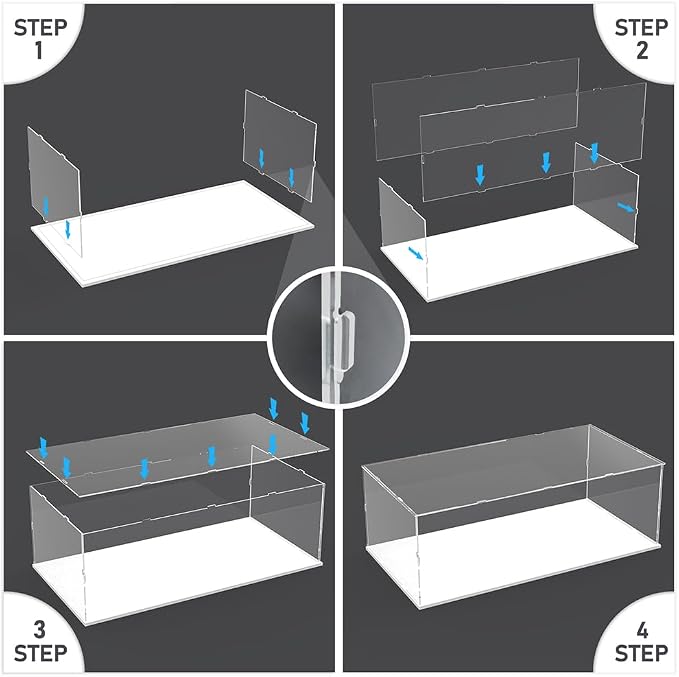 STEP
1

STEP
2

3
STEP

4
STEP