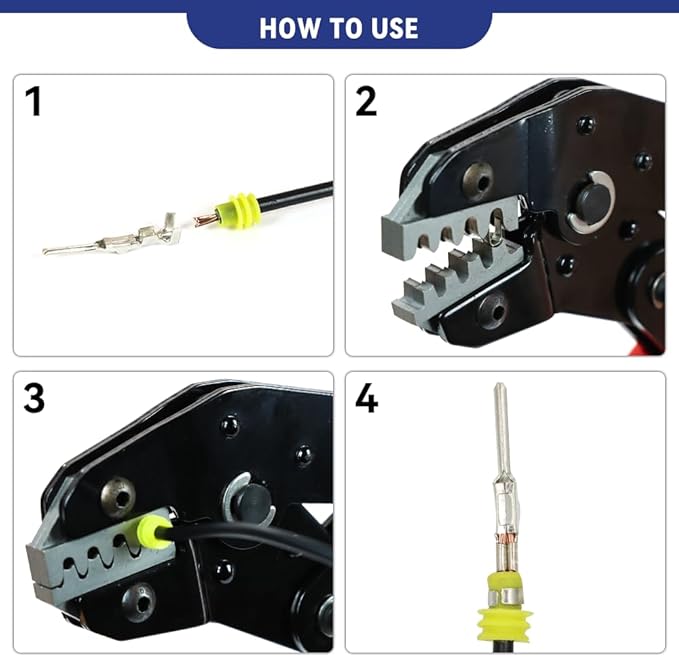 HOW TO USE

1

2

3

4