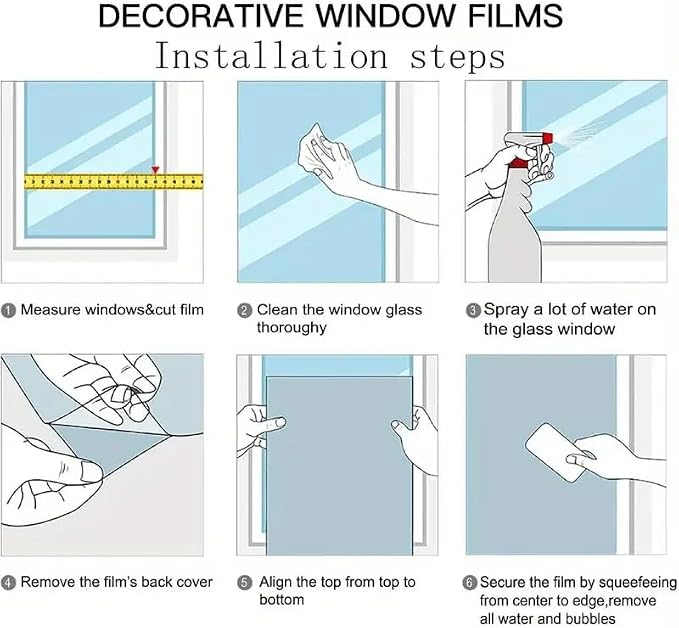 DECORATIVE WINDOW FILMS
Installation steps

1 Measure windows&cut film

2 Clean the window glass thoroughy

3 Spray a lot of water on the glass window

4 Remove the film's back cover

5 Align the top from top to bottom

6 Secure the film by squeefeeing from center to edge,remove all water and bubbles