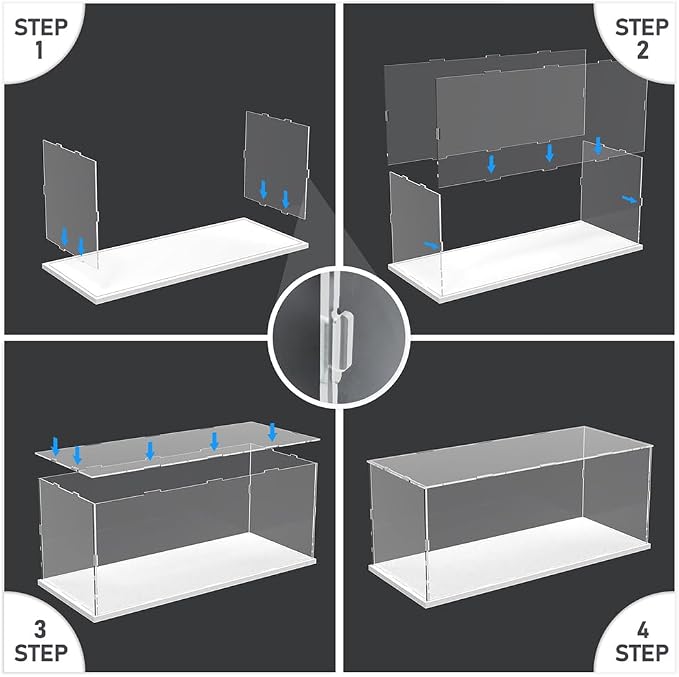 STEP
1

STEP
2

3
STEP

4
STEP