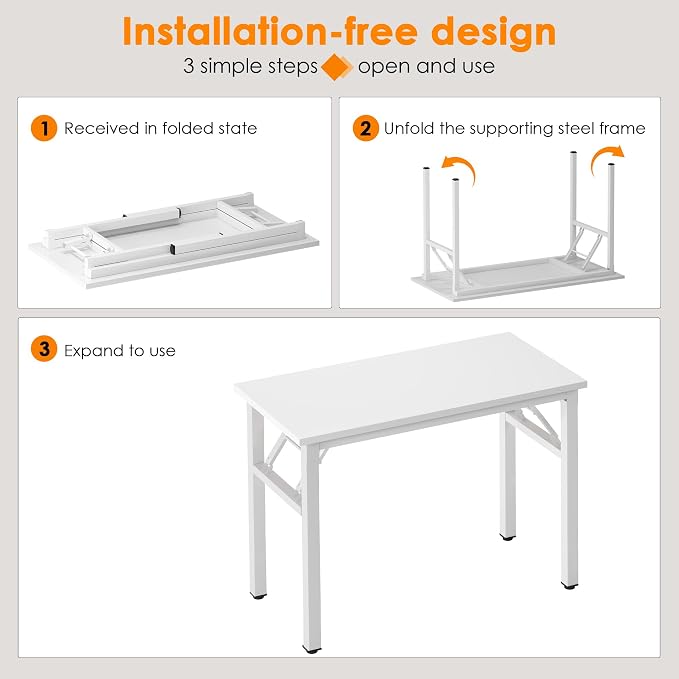 Installation-free design

3 simple steps open and use

1 Received in folded state

2 Unfold the supporting steel frame

3 Expand to use