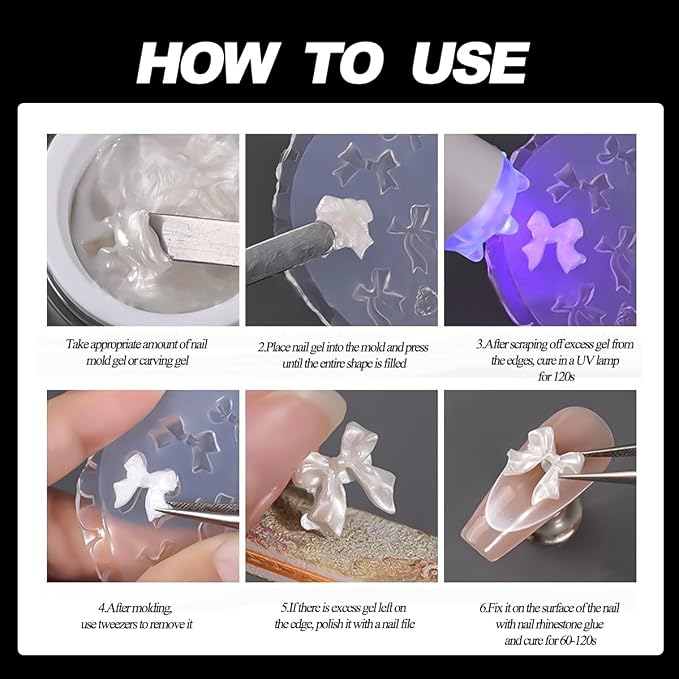 HOW TO USE

Take appropriate amount of nail mold gel or carving gel

2.Place nail gel into the mold and press until the entire shape is filled

3.After scraping off excess gel from the edges, cure in a UV lamp for 120s

4.After molding, use tweezers to remove it

5.If there is excess gel left on the edge, polish it with a nail file

6.Fix it on the surface of the nail with nail rhinestone glue and cure for 60-120s