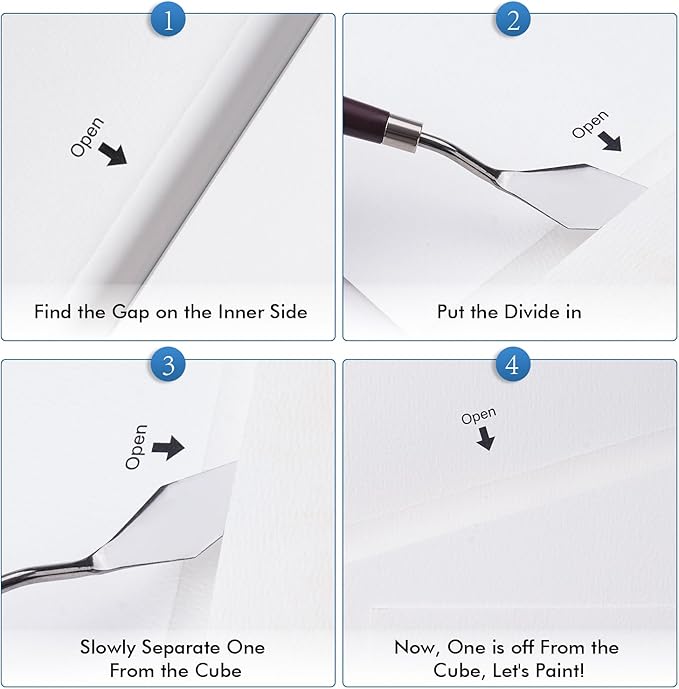 1

Open

Find the Gap on the Inner Side

2

Open

Put the Divide in

3

Open

Slowly Separate One From the Cube

4

Open

Now, One is off From the Cube, Let's Paint!