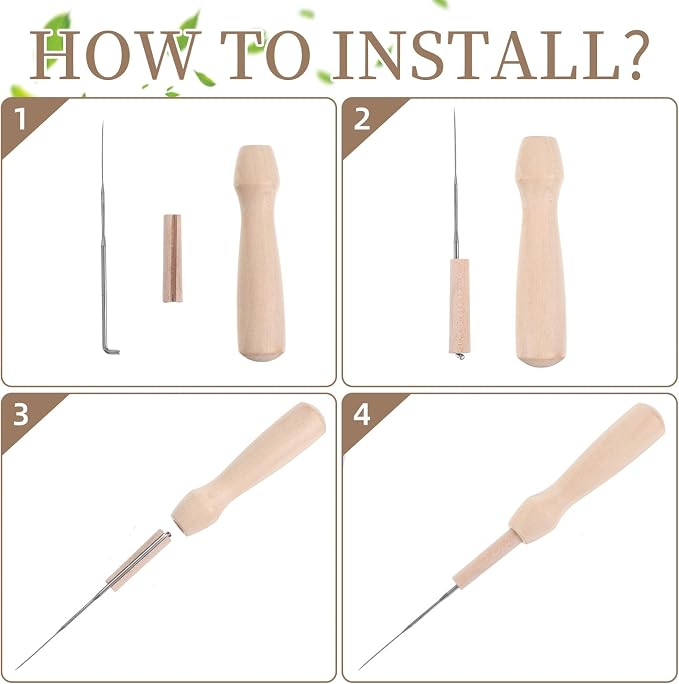 HOW TO INSTALL?

1

2

3

4