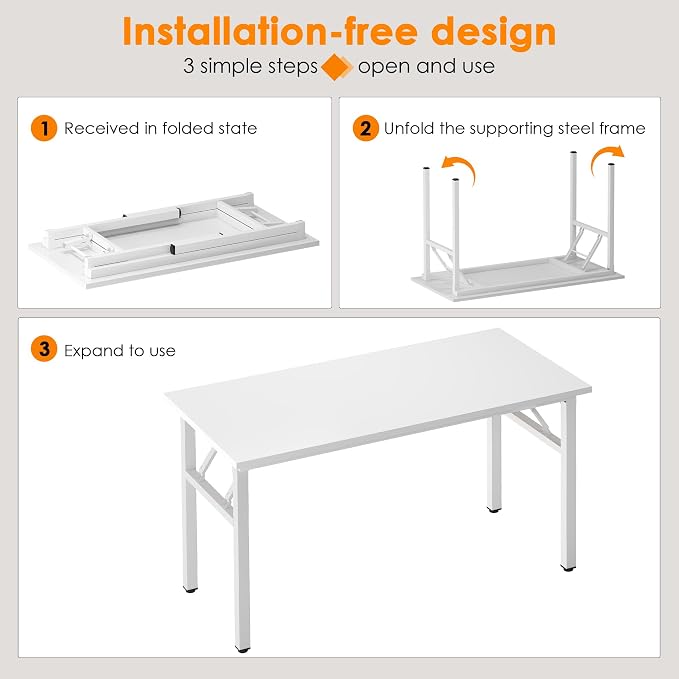 Installation-free design

3 simple steps open and use

1 Received in folded state

2 Unfold the supporting steel frame

3 Expand to use