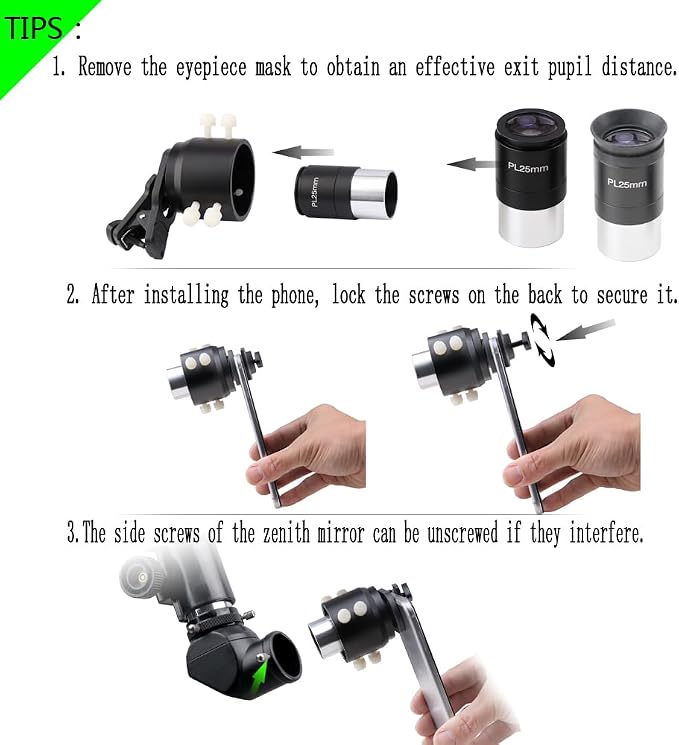 TIPS :

1. Remove the eyepiece mask to obtain an effective exit pupil distance.

PL25mm

PL25mm

PL25mm

2. After installing the phone, lock the screws on the back to secure it.

3.The side screws of the zenith mirror can be unscrewed if they interfere.