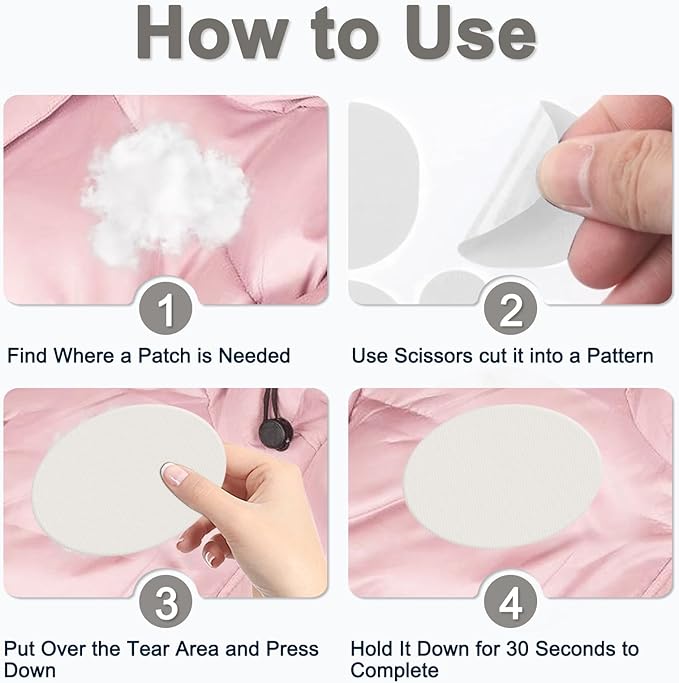 How to Use

1

Find Where a Patch is Needed

2

Use Scissors cut it into a Pattern

3

Put Over the Tear Area and Press Down

4

Hold It Down for 30 Seconds to Complete