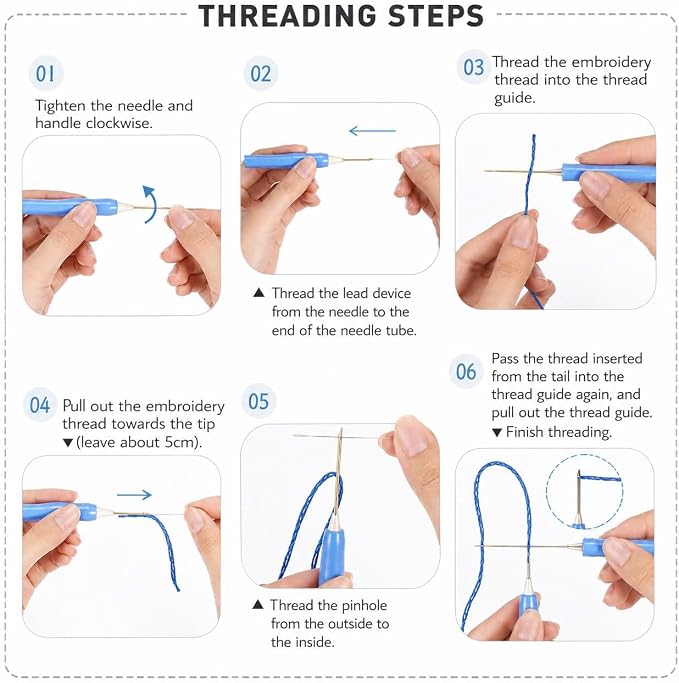 THREADING STEPS

01

Tighten the needle and handle clockwise.

02

▲ Thread the lead device from the needle to the end of the needle tube.

03 Thread the embroidery thread into the thread guide.

04 Pull out the embroidery thread towards the tip ▼(leave about 5cm).

05

▲ Thread the pinhole from the outside to the inside.

06 Pass the thread inserted from the tail into the thread guide again, and pull out the thread guide. ▼ Finish threading.