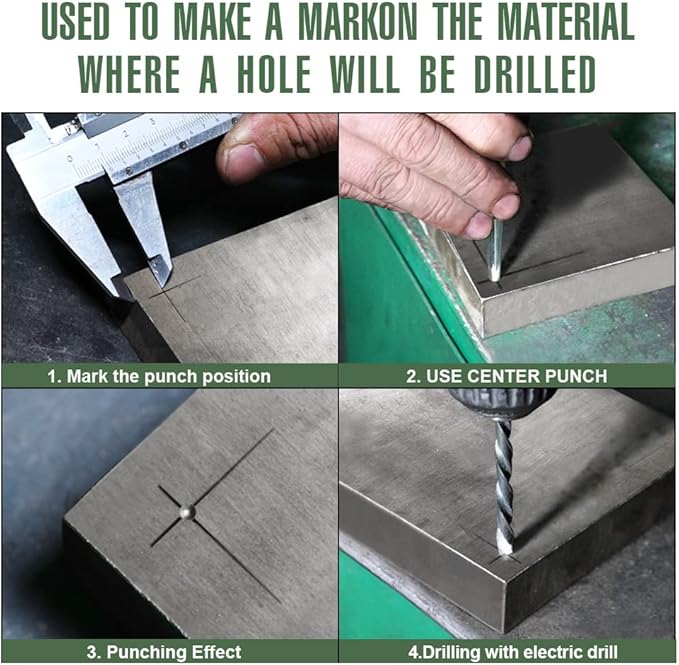 USED TO MAKE A MARKON THE MATERIAL WHERE A HOLE WILL BE DRILLED

1. Mark the punch position

2. USE CENTER PUNCH

3. Punching Effect

4.Drilling with electric drill