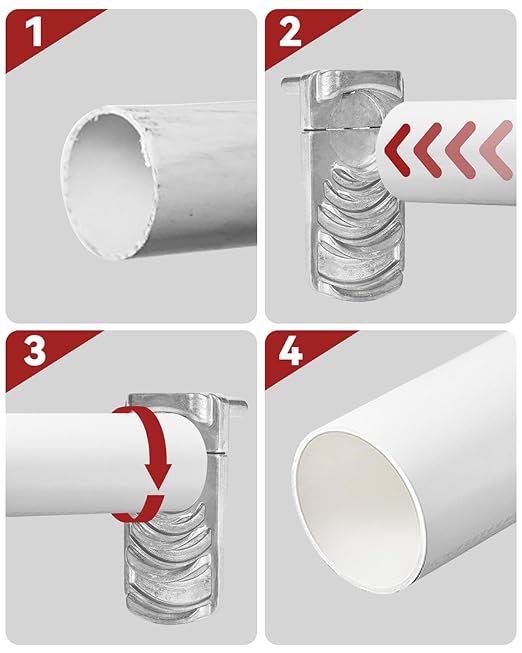 1

2

3

4