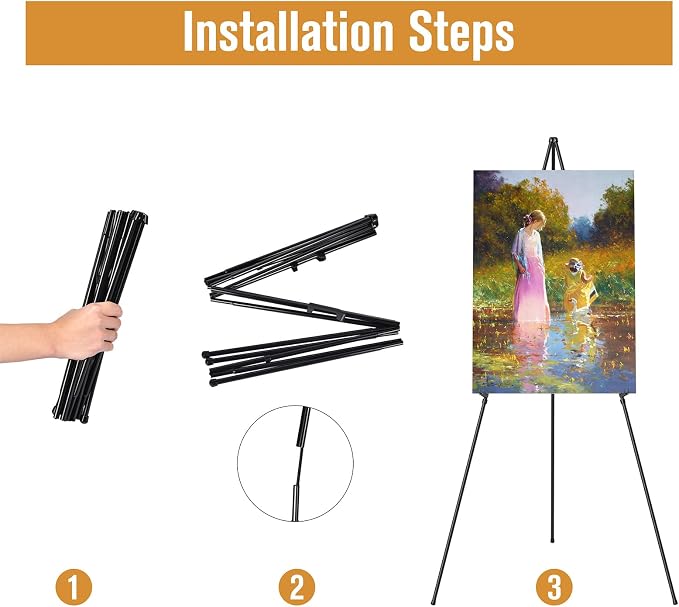 Installation Steps

1

2

3