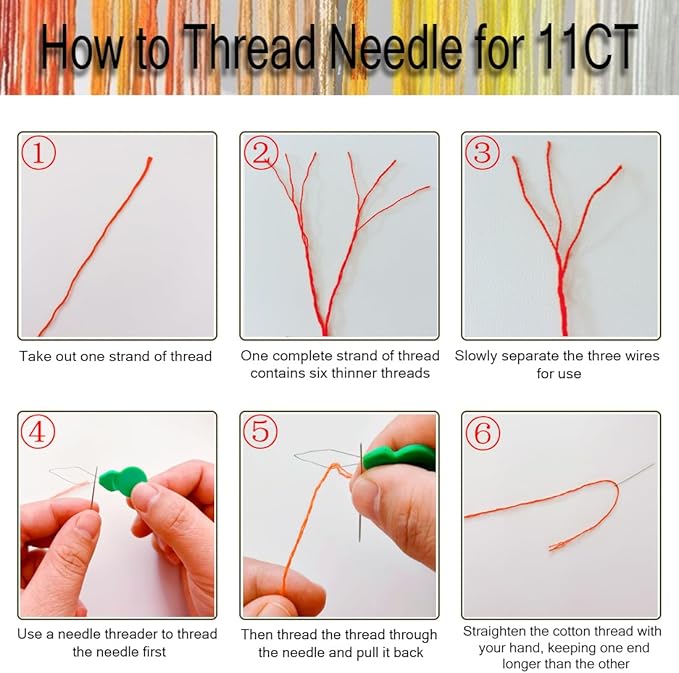 How to Thread Needle for 11CT

①

Take out one strand of thread

②

One complete strand of thread contains six thinner threads

③

Slowly separate the three wires for use

④

Use a needle threader to thread the needle first

⑤

Then thread the thread through the needle and pull it back

⑥

Straighten the cotton thread with your hand, keeping one end longer than the other