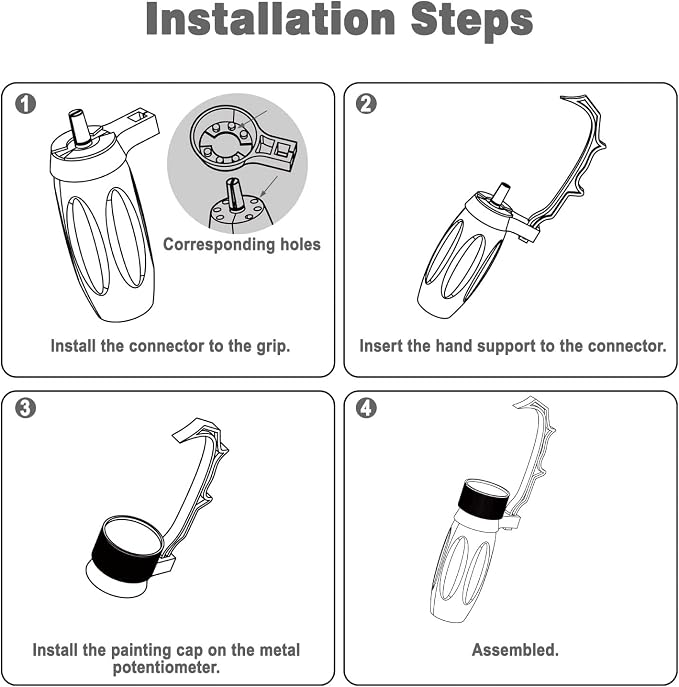 Installation Steps

1

Corresponding holes

Install the connector to the grip.

2

Insert the hand support to the connector.

3

Install the painting cap on the metal potentiometer.

4

Assembled.