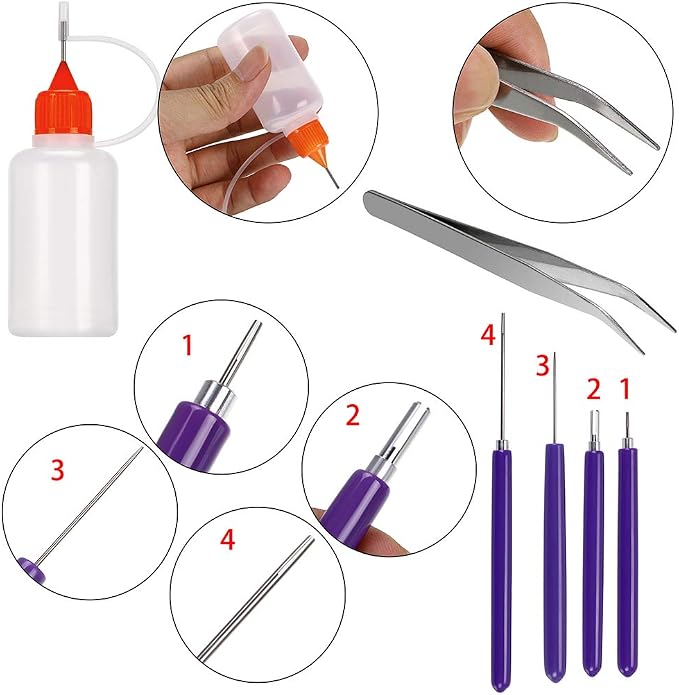 1
2
3
4
4
3
2
1