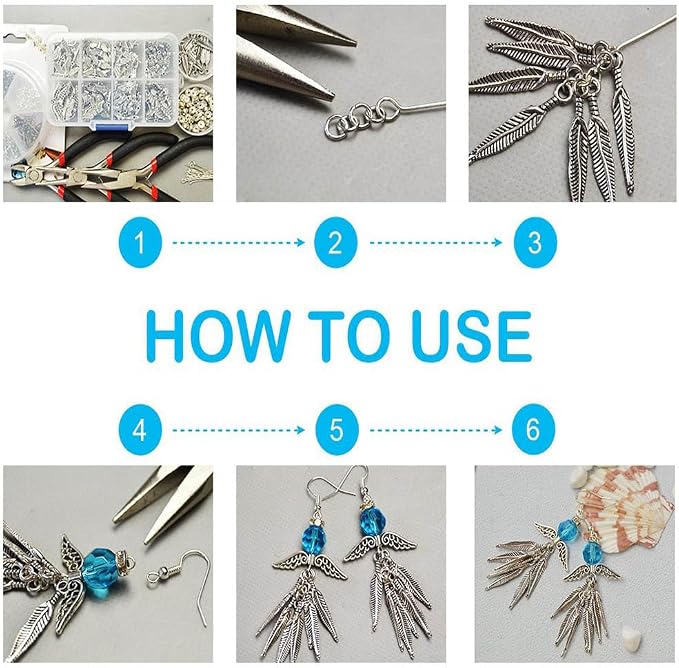 1
2
3

HOW TO USE

4
5
6