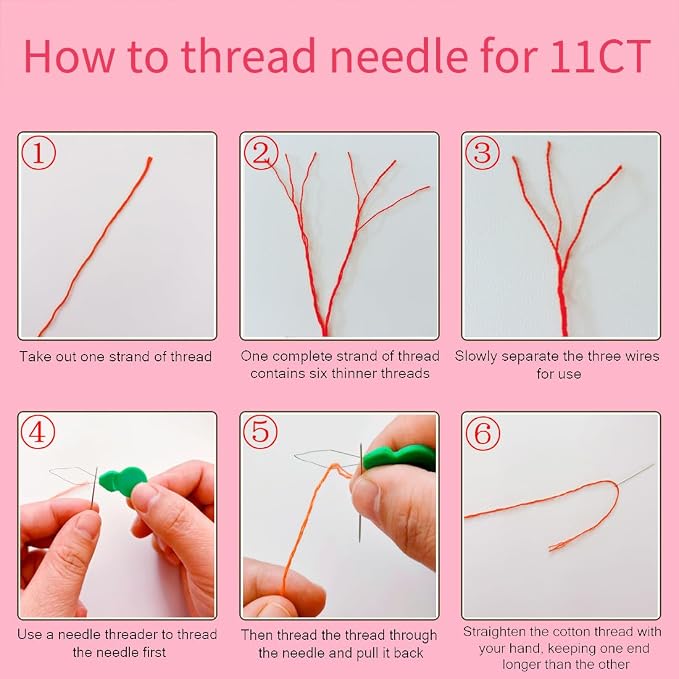 How to thread needle for 11CT

①
Take out one strand of thread

②
One complete strand of thread contains six thinner threads

③
Slowly separate the three wires for use

④
Use a needle threader to thread the needle first

⑤
Then thread the thread through the needle and pull it back

⑥
Straighten the cotton thread with your hand, keeping one end longer than the other