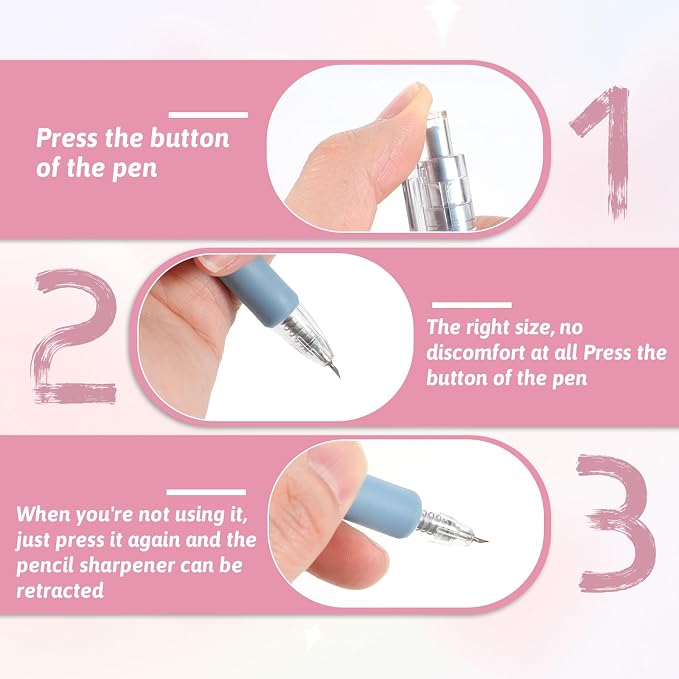 Press the button of the pen

1

2

The right size, no discomfort at all Press the button of the pen

When you're not using it, just press it again and the pencil sharpener can be retracted

3