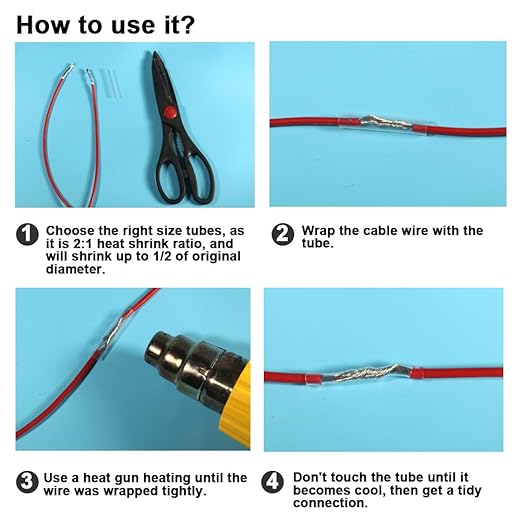 How to use it?

1 Choose the right size tubes, as it is 2:1 heat shrink ratio, and will shrink up to 1/2 of original diameter.

2 Wrap the cable wire with the tube.

3 Use a heat gun heating until the wire was wrapped tightly.

4 Don't touch the tube until it becomes cool, then get a tidy connection.