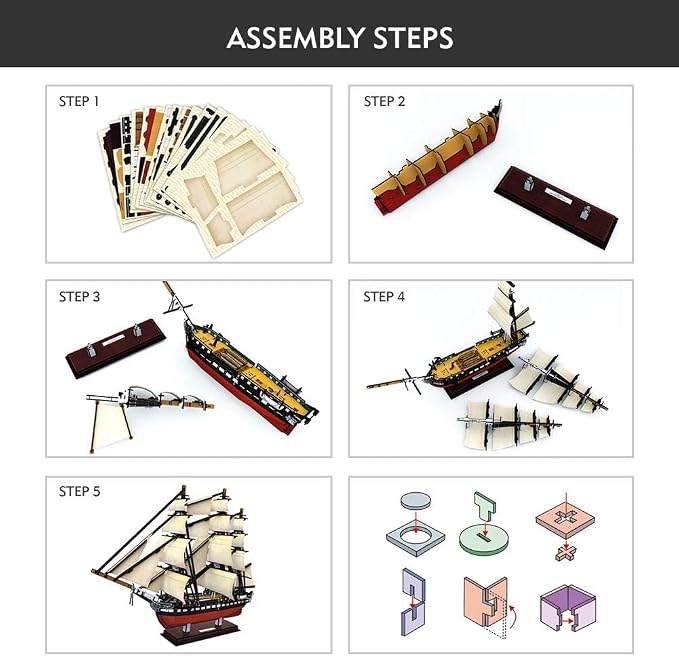 ASSEMBLY STEPS

STEP 1

STEP 2

STEP 3

STEP 4

STEP 5