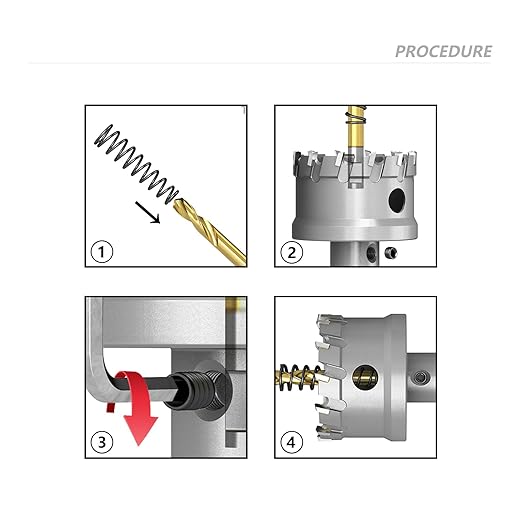 PROCEDURE

1

2

3

4