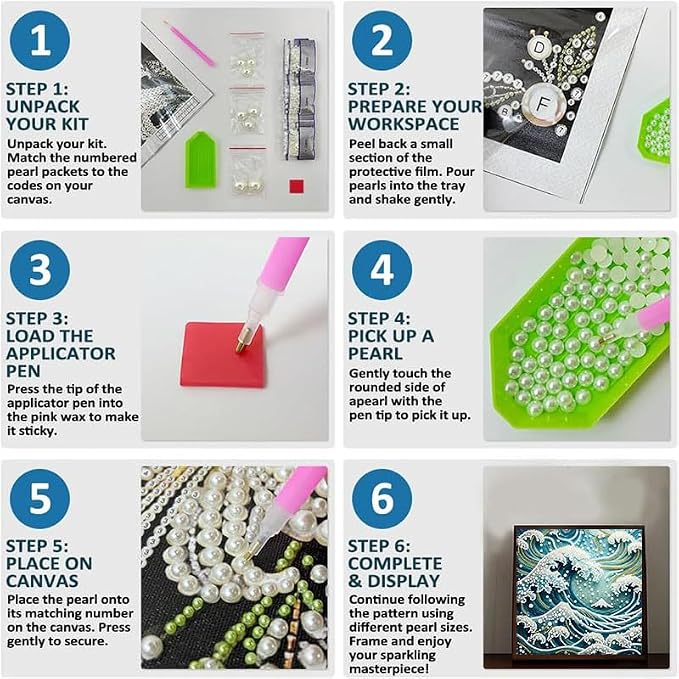 1

STEP 1:
UNPACK
YOUR KIT

Unpack your kit. Match the numbered pearl packets to the codes on your canvas.

2

STEP 2:
PREPARE YOUR
WORKSPACE

Peel back a small section of the protective film. Pour pearls into the tray and shake gently.

D

F

B

3

STEP 3:
LOAD THE
APPLICATOR
PEN

Press the tip of the applicator pen into the pink wax to make it sticky.

4

STEP 4:
PICK UP A
PEARL

Gently touch the rounded side of apearl with the pen tip to pick it up.

5

STEP 5:
PLACE ON
CANVAS

Place the pearl onto its matching number on the canvas. Press gently to secure.

6

STEP 6:
COMPLETE
& DISPLAY

Continue following the pattern using different pearl sizes. Frame and enjoy your sparkling masterpiece!