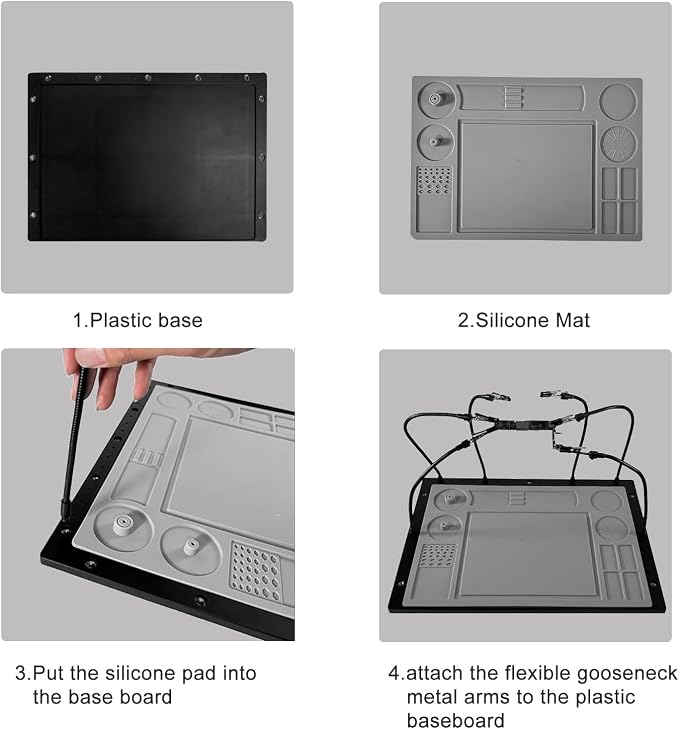 1.Plastic base

2.Silicone Mat

3.Put the silicone pad into the base board

4.attach the flexible gooseneck metal arms to the plastic baseboard