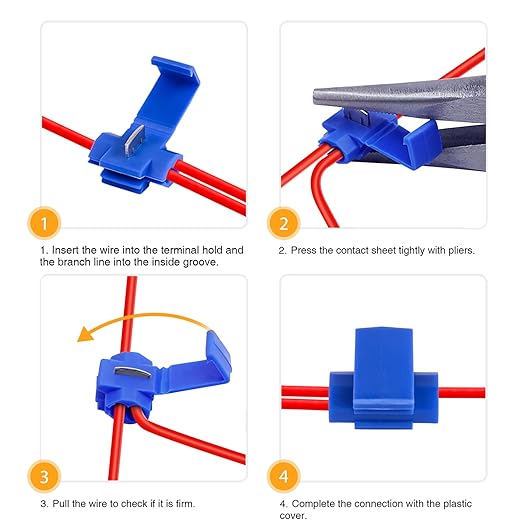 1

1. Insert the wire into the terminal hold and the branch line into the inside groove.

2

2. Press the contact sheet tightly with pliers.

3

3. Pull the wire to check if it is firm.

4

4. Complete the connection with the plastic cover.