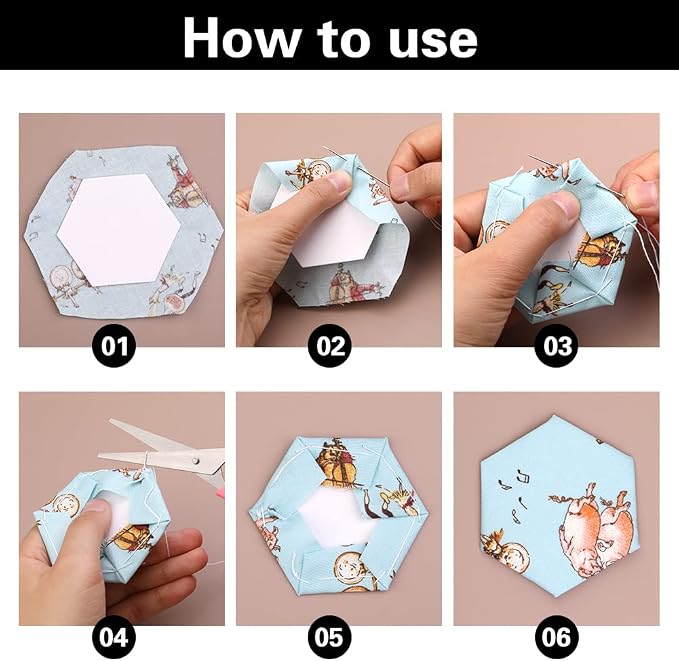 How to use

01

02

03

04

05

06