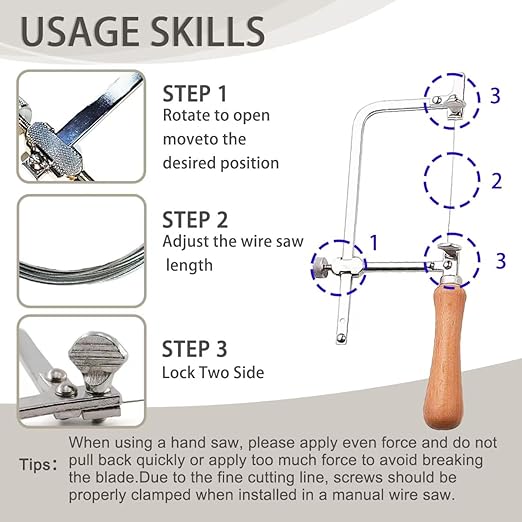 USAGE SKILLS

STEP 1
Rotate to open moveto the desired position

STEP 2
Adjust the wire saw length

STEP 3
Lock Two Side

3

2

1

3

Tips: When using a hand saw, please apply even force and do not pull back quickly or apply too much force to avoid breaking the blade.Due to the fine cutting line, screws should be properly clamped when installed in a manual wire saw.