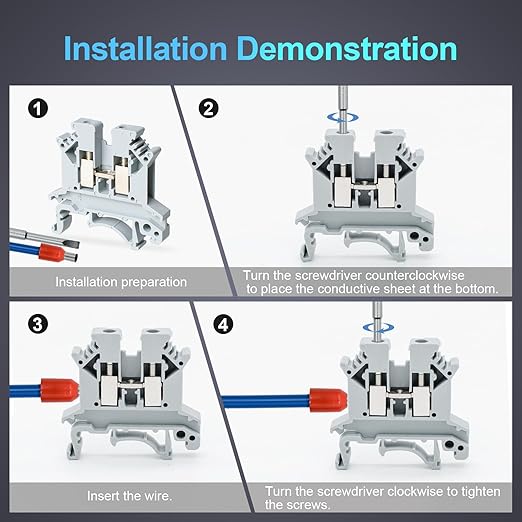 Installation Demonstration

1

Installation preparation

2

Turn the screwdriver counterclockwise to place the conductive sheet at the bottom.

3

Insert the wire.

4

Turn the screwdriver clockwise to tighten the screws.