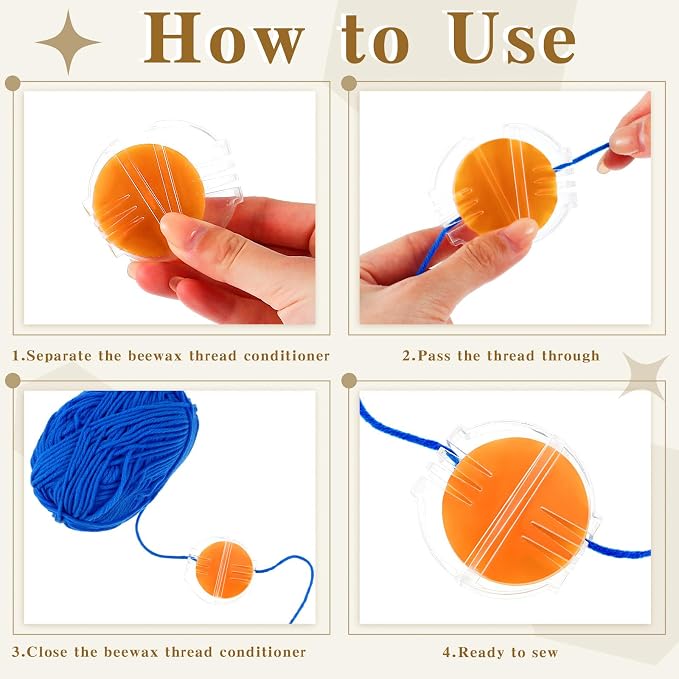 How to Use

1.Separate the beewax thread conditioner

2.Pass the thread through

3.Close the beewax thread conditioner

4.Ready to sew