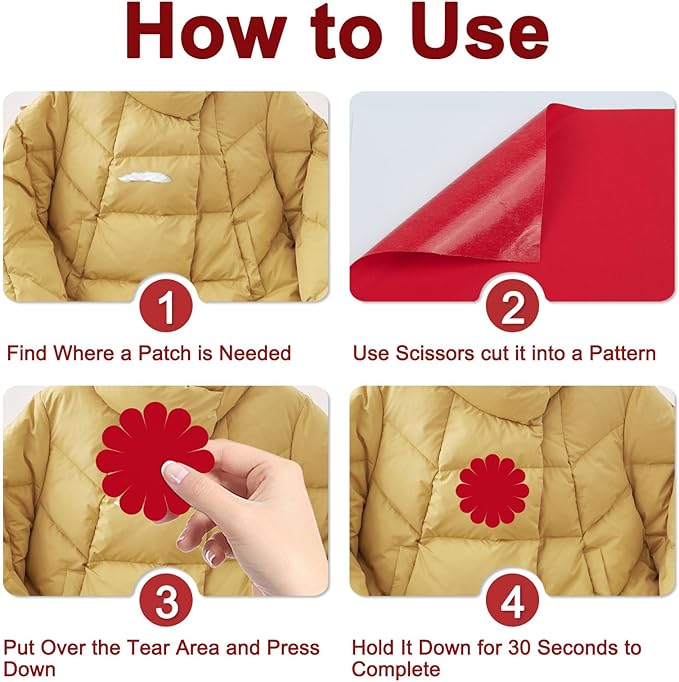 How to Use

1

Find Where a Patch is Needed

2

Use Scissors cut it into a Pattern

3

Put Over the Tear Area and Press Down

4

Hold It Down for 30 Seconds to Complete