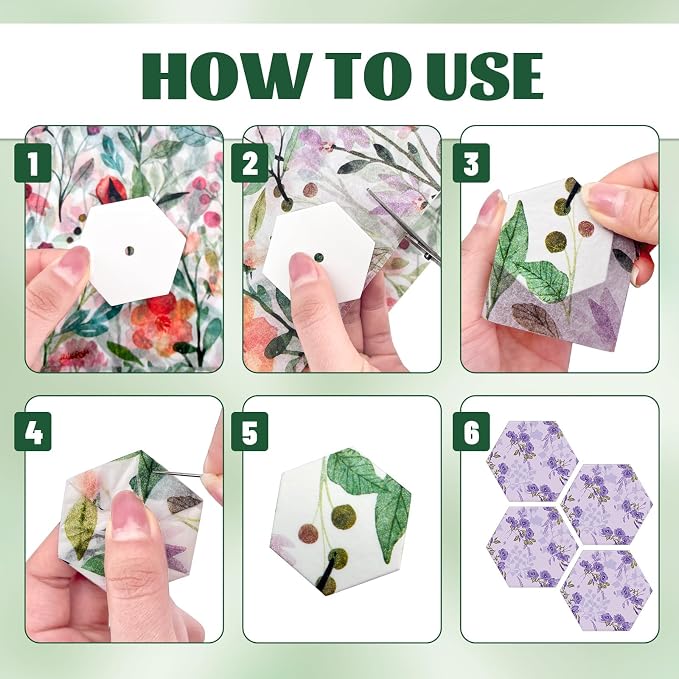 HOW TO USE

1

2

3

4

5

6