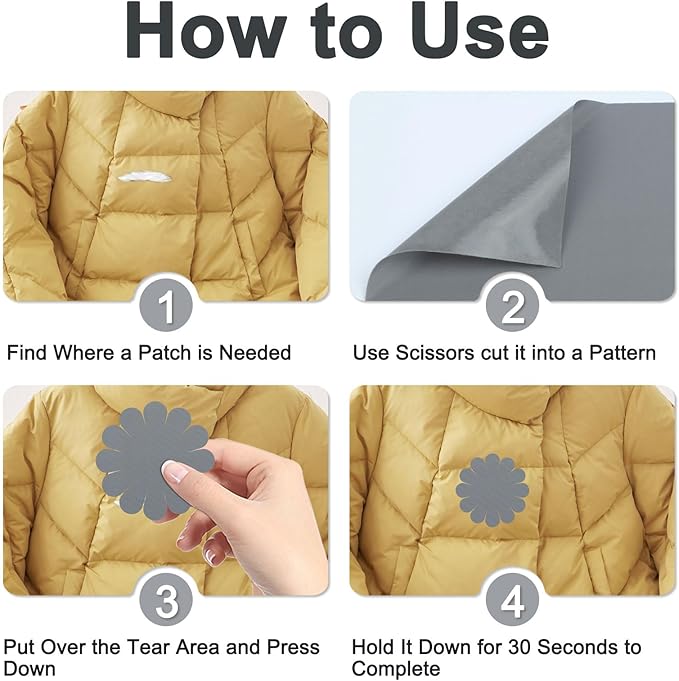 How to Use

1

Find Where a Patch is Needed

2

Use Scissors cut it into a Pattern

3

Put Over the Tear Area and Press Down

4

Hold It Down for 30 Seconds to Complete