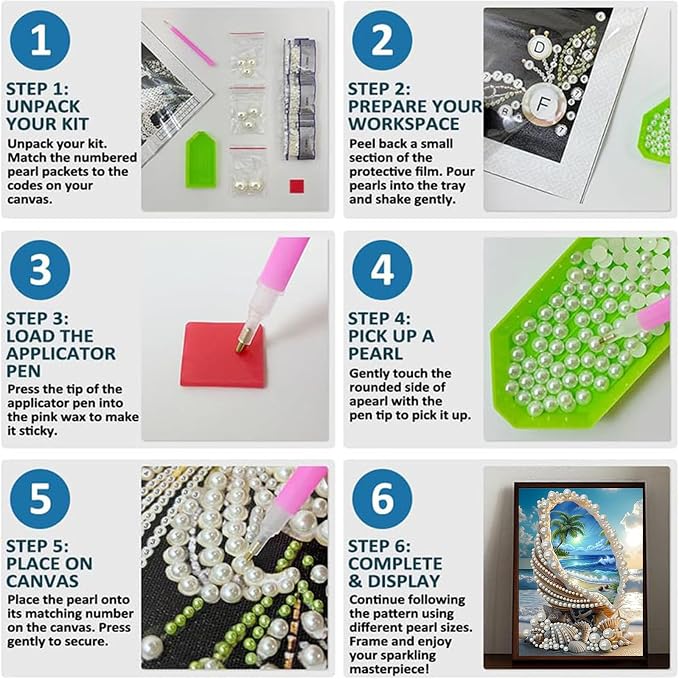 1

STEP 1:
UNPACK
YOUR KIT

Unpack your kit. Match the numbered pearl packets to the codes on your canvas.

2

STEP 2:
PREPARE YOUR
WORKSPACE

Peel back a small section of the protective film. Pour pearls into the tray and shake gently.

D

F

3

STEP 3:
LOAD THE
APPLICATOR
PEN

Press the tip of the applicator pen into the pink wax to make it sticky.

4

STEP 4:
PICK UP A
PEARL

Gently touch the rounded side of apearl with the pen tip to pick it up.

5

STEP 5:
PLACE ON
CANVAS

Place the pearl onto its matching number on the canvas. Press gently to secure.

6

STEP 6:
COMPLETE
& DISPLAY

Continue following the pattern using different pearl sizes. Frame and enjoy your sparkling masterpiece!