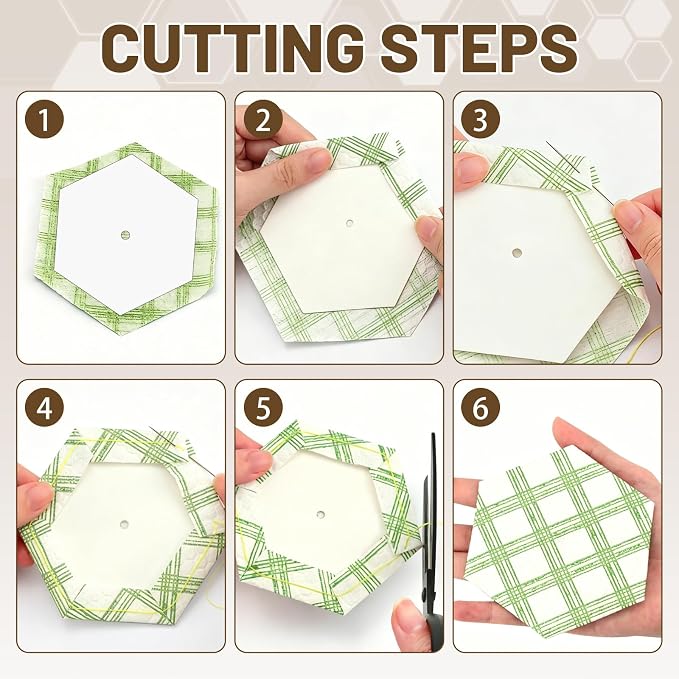 CUTTING STEPS

1

2

3

4

5

6