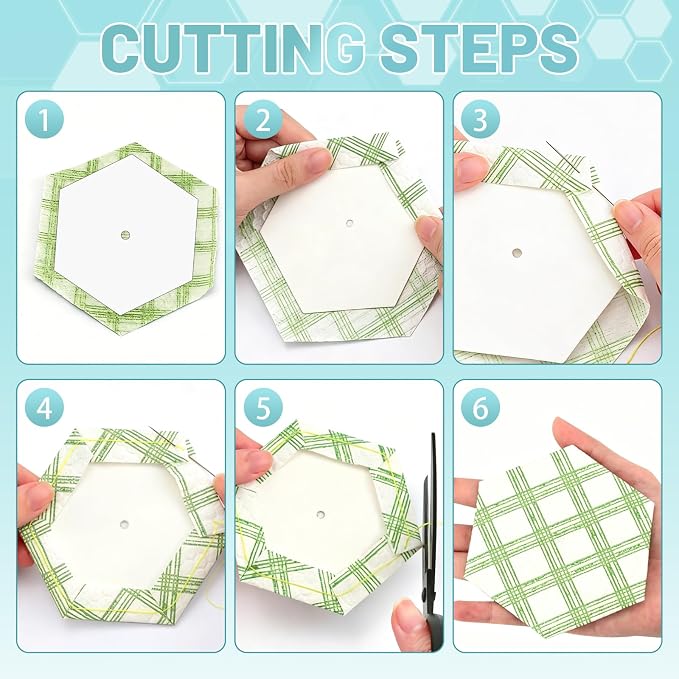 CUTTING STEPS

1

2

3

4

5

6