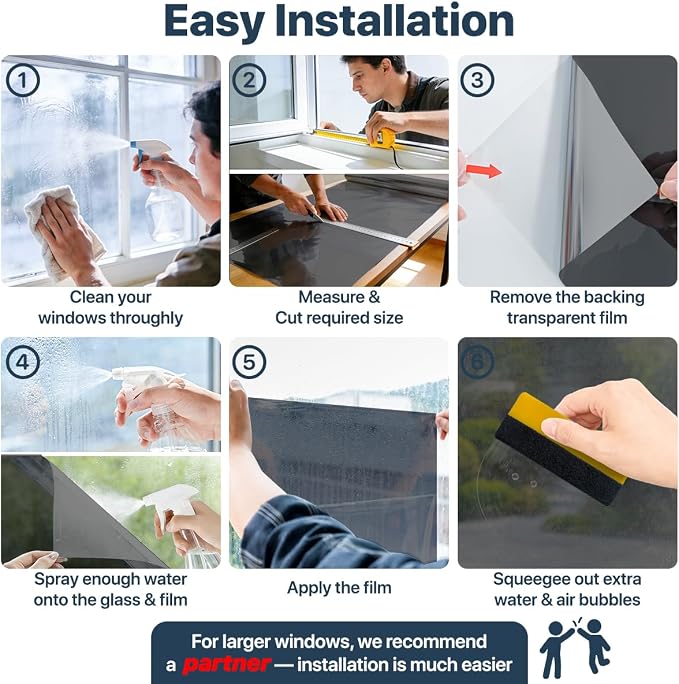 Easy Installation

1

Clean your windows throughly

2

Measure & Cut required size

3

Remove the backing transparent film

4

Spray enough water onto the glass & film

5

Apply the film

6

Squeegee out extra water & air bubbles

For larger windows, we recommend a partner — installation is much easier