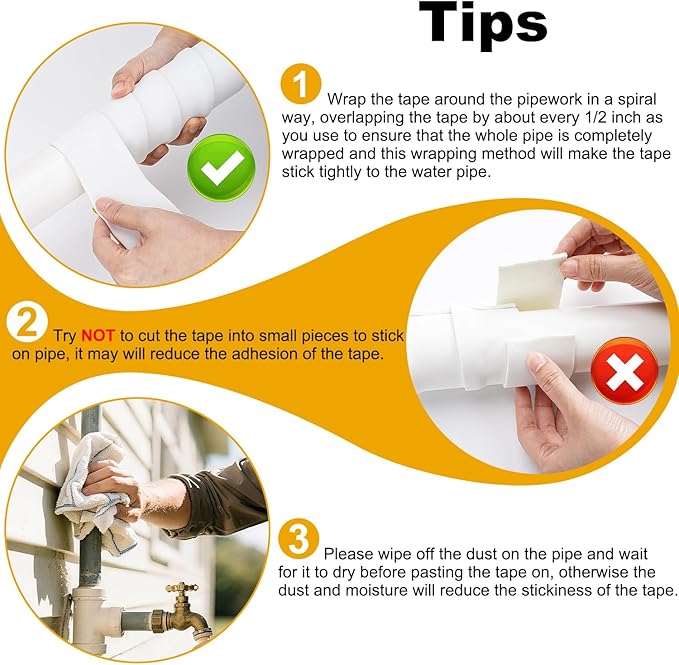 Tips

1 Wrap the tape around the pipework in a spiral way, overlapping the tape by about every 1/2 inch as you use to ensure that the whole pipe is completely wrapped and this wrapping method will make the tape stick tightly to the water pipe.

2 Try NOT to cut the tape into small pieces to stick on pipe, it may will reduce the adhesion of the tape.

3 Please wipe off the dust on the pipe and wait for it to dry before pasting the tape on, otherwise the dust and moisture will reduce the stickiness of the tape.