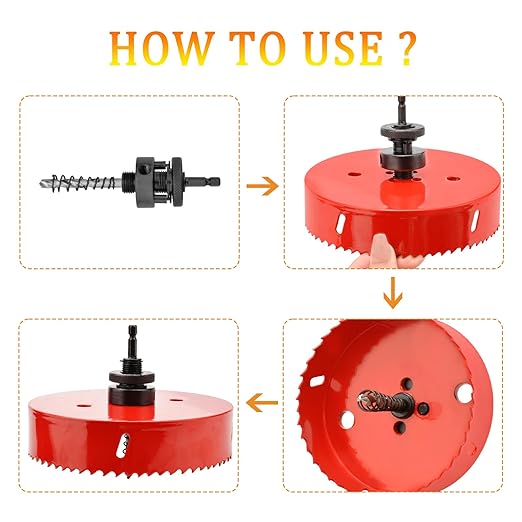 HOW TO USE ?