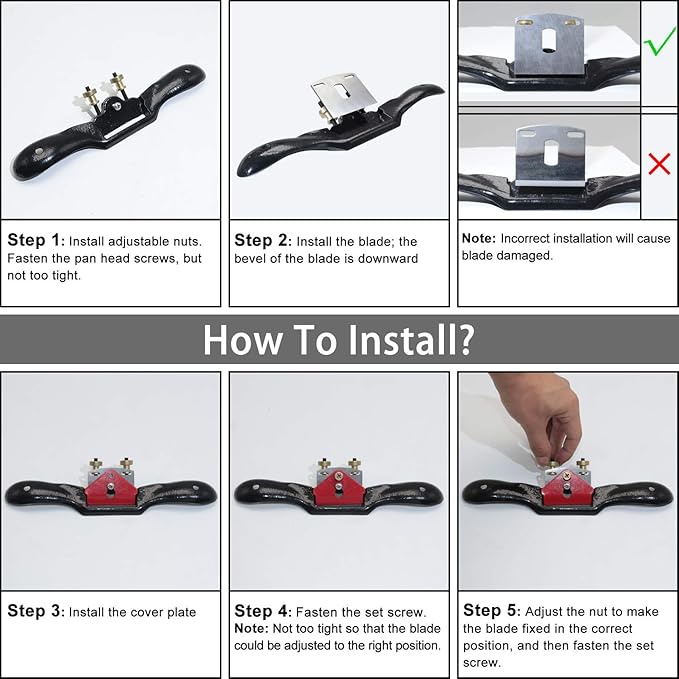 Step 1: Install adjustable nuts. Fasten the pan head screws, but not too tight.

Step 2: Install the blade; the bevel of the blade is downward

Note: Incorrect installation will cause blade damaged.

How To Install?

Step 3: Install the cover plate

Step 4: Fasten the set screw.
Note: Not too tight so that the blade could be adjusted to the right position.

Step 5: Adjust the nut to make the blade fixed in the correct position, and then fasten the set screw.