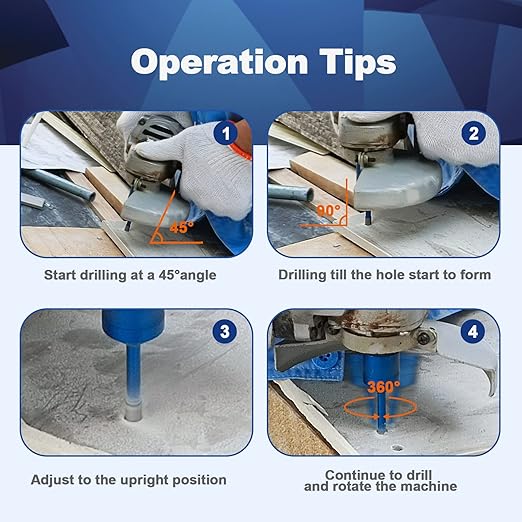 Operation Tips

1

45°

Start drilling at a 45°angle

2

90°

Drilling till the hole start to form

3

Adjust to the upright position

4

360°

Continue to drill and rotate the machine