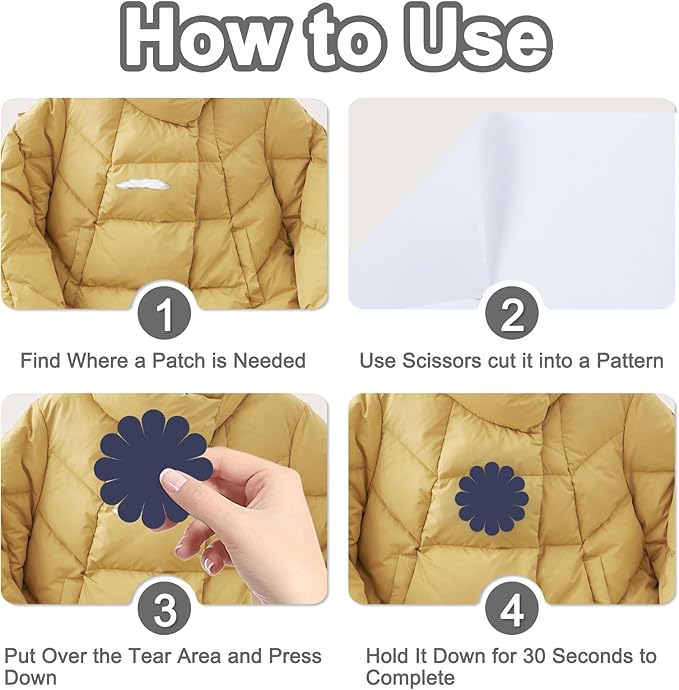 How to Use

1

Find Where a Patch is Needed

2

Use Scissors cut it into a Pattern

3

Put Over the Tear Area and Press Down

4

Hold It Down for 30 Seconds to Complete