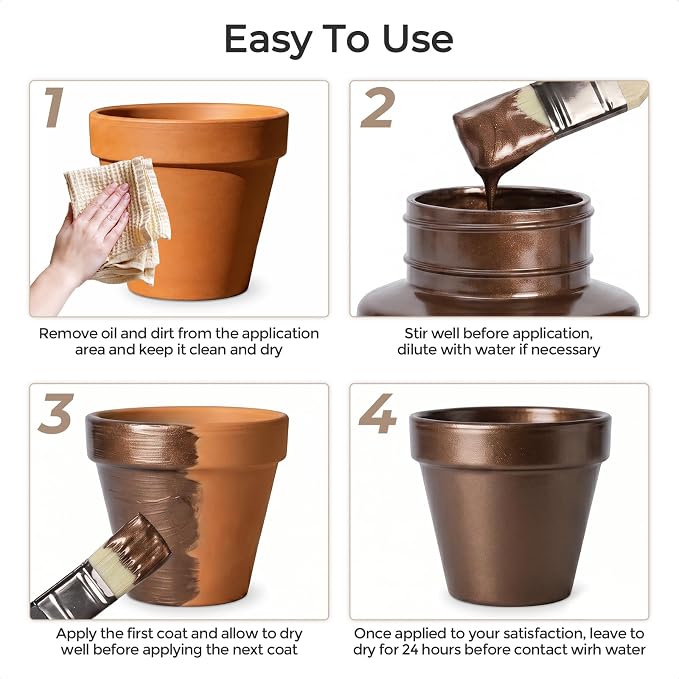 Easy To Use

1

Remove oil and dirt from the application area and keep it clean and dry

2

Stir well before application, dilute with water if necessary

3

Apply the first coat and allow to dry well before applying the next coat

4

Once applied to your satisfaction, leave to dry for 24 hours before contact wirh water