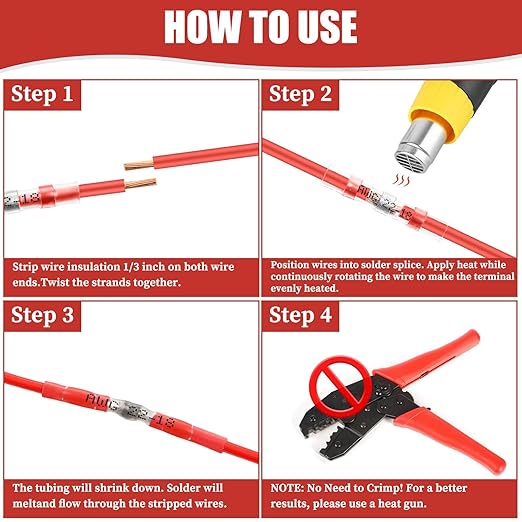 HOW TO USE

Step 1

18

Strip wire insulation 1/3 inch on both wire ends.Twist the strands together.

Step 2

AWG 22-18

Position wires into solder splice. Apply heat while continuously rotating the wire to make the terminal evenly heated.

Step 3

AWG 22-18

The tubing will shrink down. Solder will meltand flow through the stripped wires.

Step 4

NOTE: No Need to Crimp! For a better results, please use a heat gun.