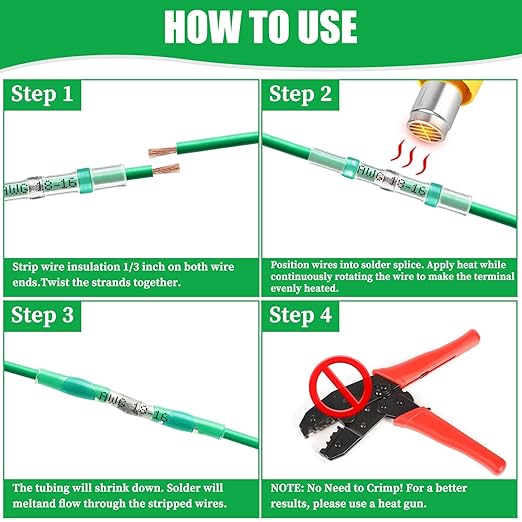 HOW TO USE

Step 1

AWG 18-16

Strip wire insulation 1/3 inch on both wire ends.Twist the strands together.

Step 2

AWG 18-16

Position wires into solder splice. Apply heat while continuously rotating the wire to make the terminal evenly heated.

Step 3

AWG 18-16

The tubing will shrink down. Solder will meltand flow through the stripped wires.

Step 4

NOTE: No Need to Crimp! For a better results, please use a heat gun.