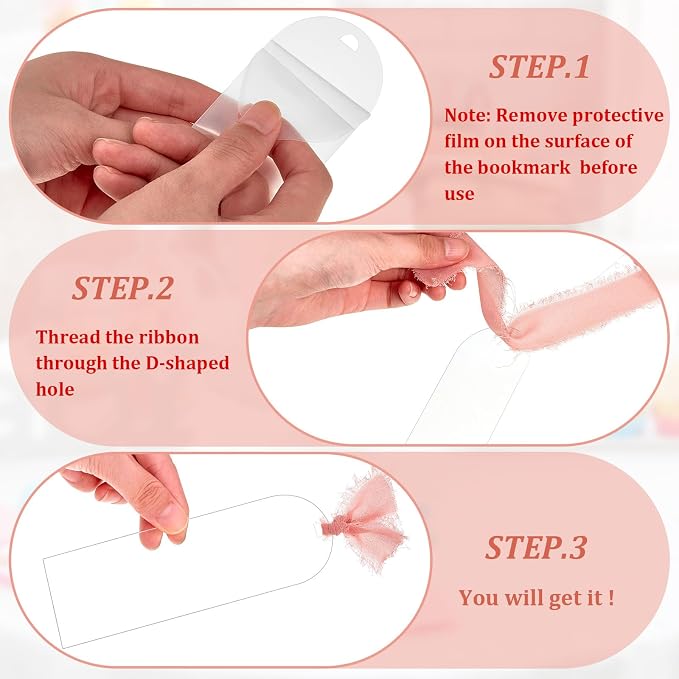 STEP.1

Note: Remove protective film on the surface of the bookmark before use

STEP.2

Thread the ribbon through the D-shaped hole

STEP.3

You will get it !