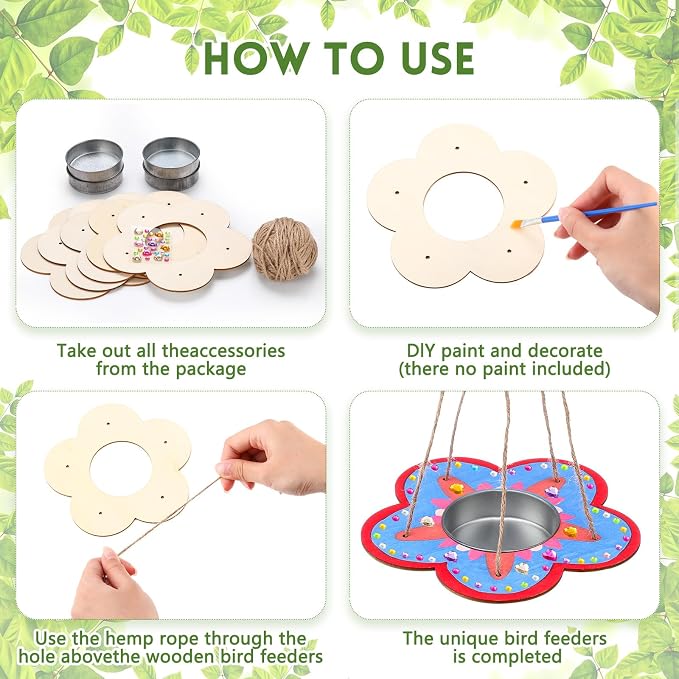 HOW TO USE

Take out all theaccessories from the package

DIY paint and decorate (there no paint included)

Use the hemp rope through the hole abovethe wooden bird feeders

The unique bird feeders is completed