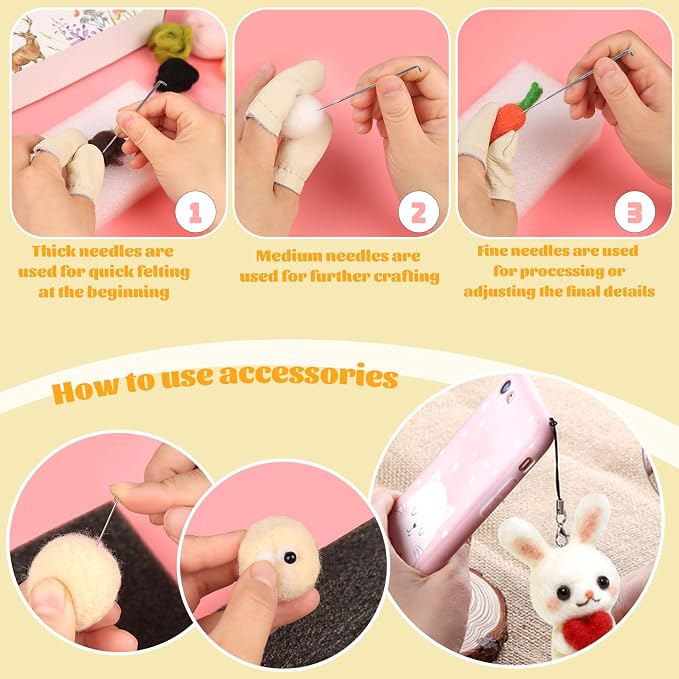 1

Thick needles are used for quick felting at the beginning

2

Medium needles are used for further crafting

3

Fine needles are used for processing or adjusting the final details

How to use accessories