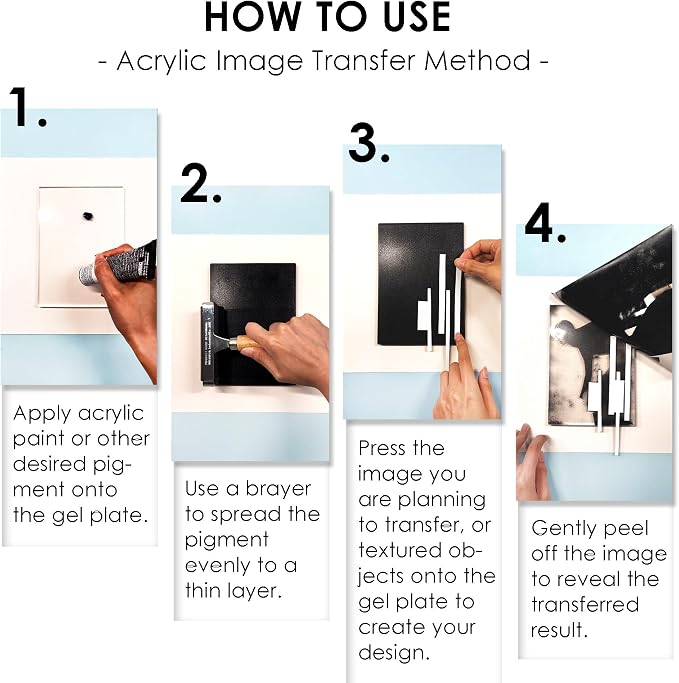 HOW TO USE

- Acrylic Image Transfer Method -

1.

Apply acrylic paint or other desired pigment onto the gel plate.

2.

Use a brayer to spread the pigment evenly to a thin layer.

3.

Press the image you are planning to transfer, or textured objects onto the gel plate to create your design.

4.

Gently peel off the image to reveal the transferred result.